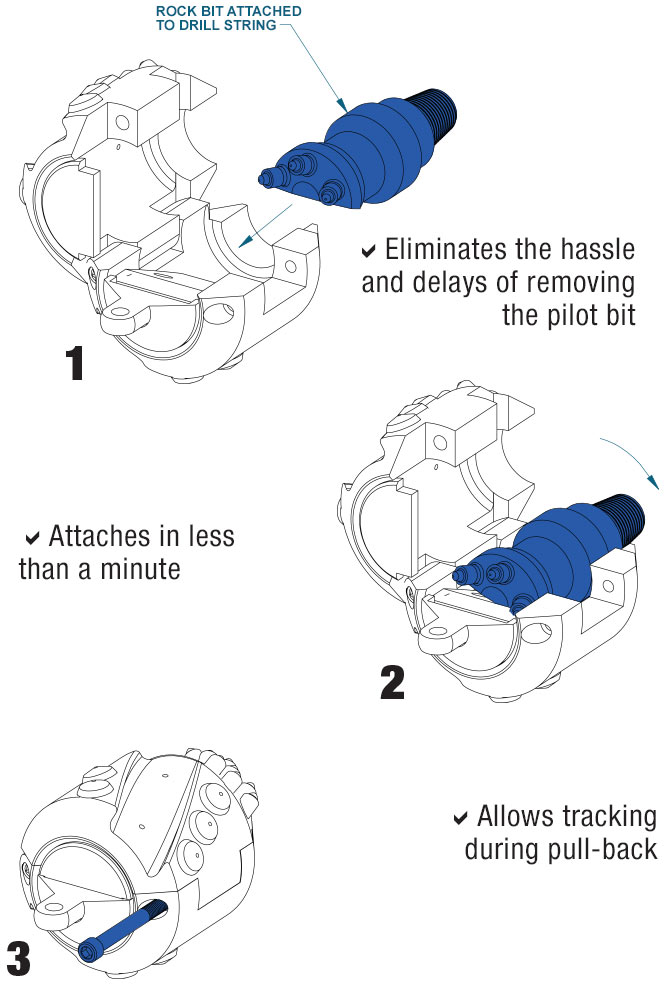 ROCK BIT ATTACHED TO DRILL STRING

✔ Eliminates the hassle and delays of removing the pilot bit

1

✔ Attaches in less than a minute

2

✔ Allows tracking during pull-back

3